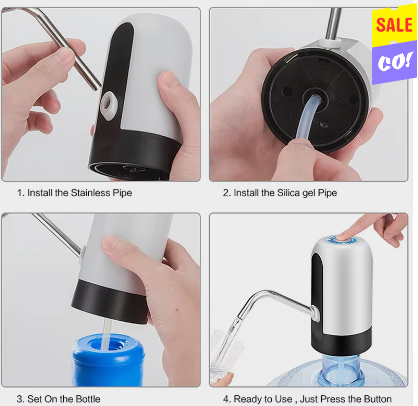 SALE
CO!

1. Install the Stainless Pipe

2. Install the Silica gel Pipe

3. Set On the Bottle

4. Ready to Use , Just Press the Button