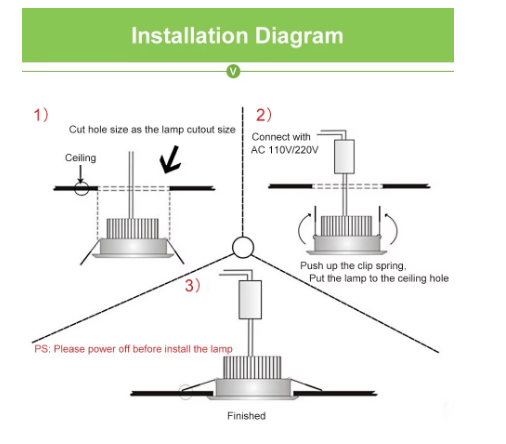 Installation Diagram

V

1）

Cut hole size as the lamp cutout size

Ceiling

2）

Connect with AC 110V/220V

Push up the clip spring, Put the lamp to the ceiling hole

3）

PS: Please power off before install the lamp

Finished