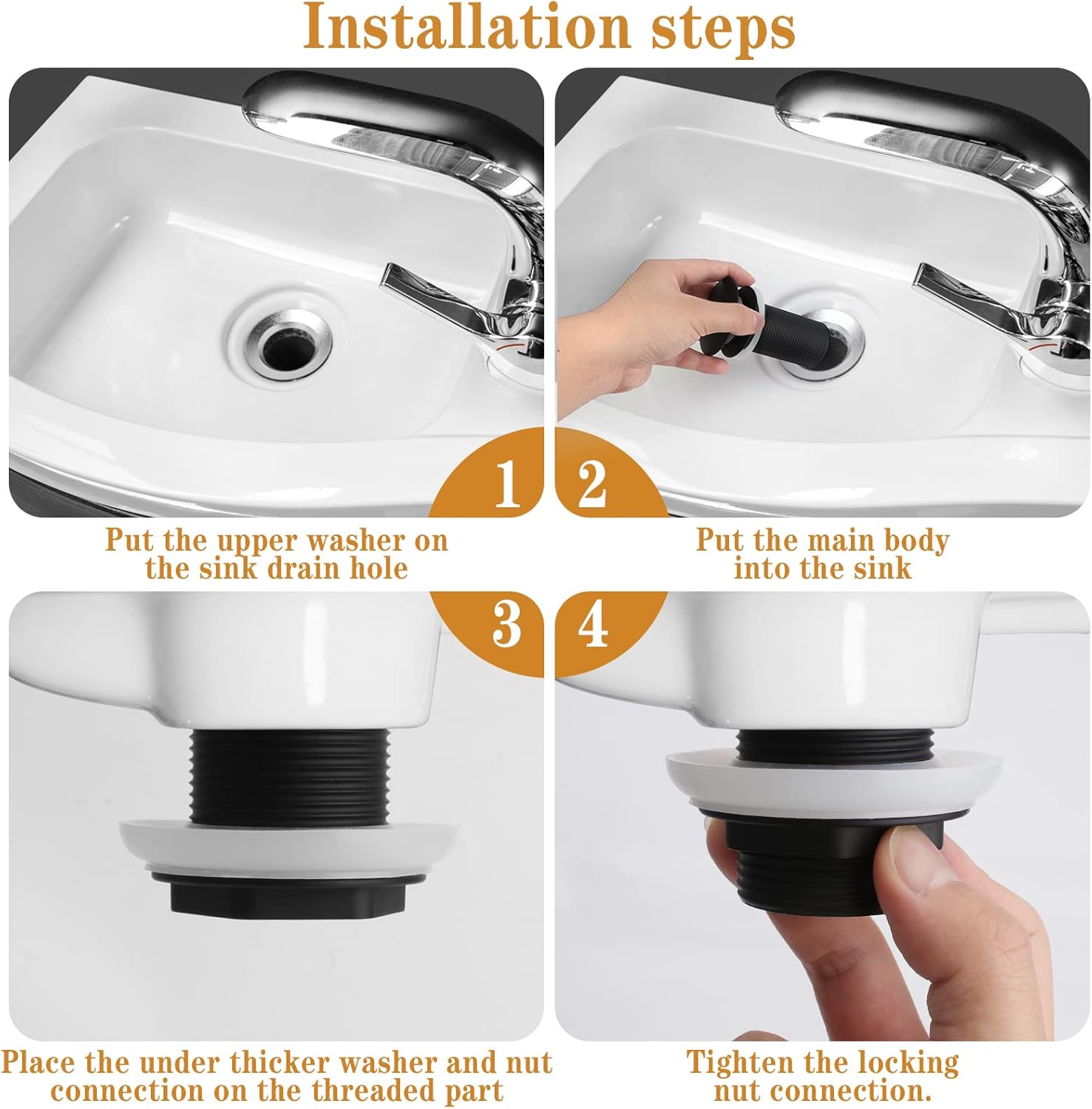 Installation steps

1

Put the upper washer on the sink drain hole

2

Put the main body into the sink

3

Place the under thicker washer and nut connection on the threaded part

4

Tighten the locking nut connection.