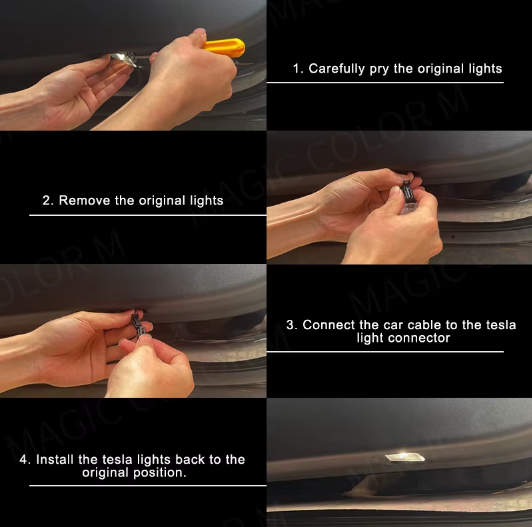 1. Carefully pry the original lights

2. Remove the original lights

3. Connect the car cable to the tesla light connector

4. Install the tesla lights back to the original position.

MAGIC COLOR M